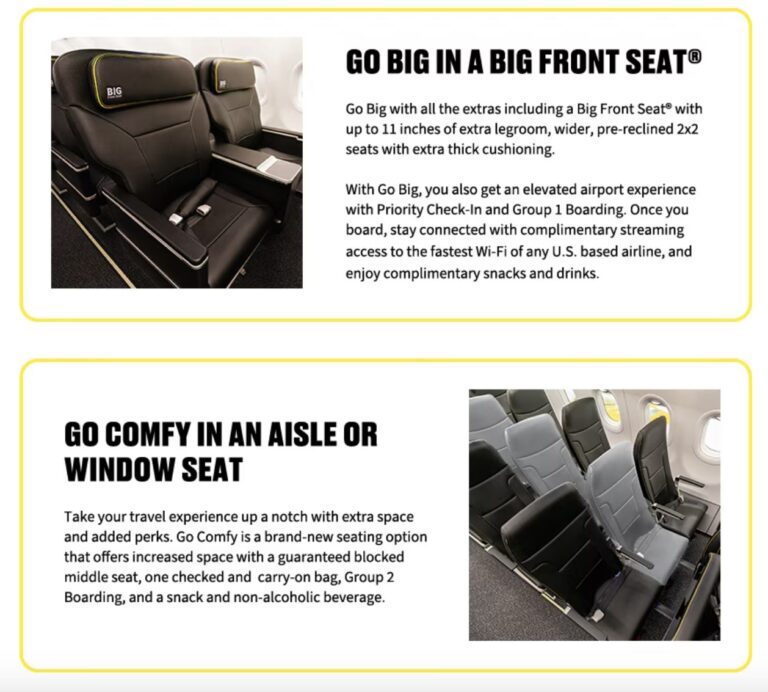 BIG

GO BIG IN A BIG FRONT SEAT®

Go Big with all the extras including a Big Front Seat® with up to 11 inches of extra legroom, wider, pre-reclined 2x2 seats with extra thick cushioning.

With Go Big, you also get an elevated airport experience with Priority Check-In and Group 1 Boarding. Once you board, stay connected with complimentary streaming access to the fastest Wi-Fi of any U.S. based airline, and enjoy complimentary snacks and drinks.

GO COMFY IN AN AISLE OR WINDOW SEAT

Take your travel experience up a notch with extra space and added perks. Go Comfy is a brand-new seating option that offers increased space with a guaranteed blocked middle seat, one checked and carry-on bag, Group 2 Boarding, and a snack and non-alcoholic beverage.